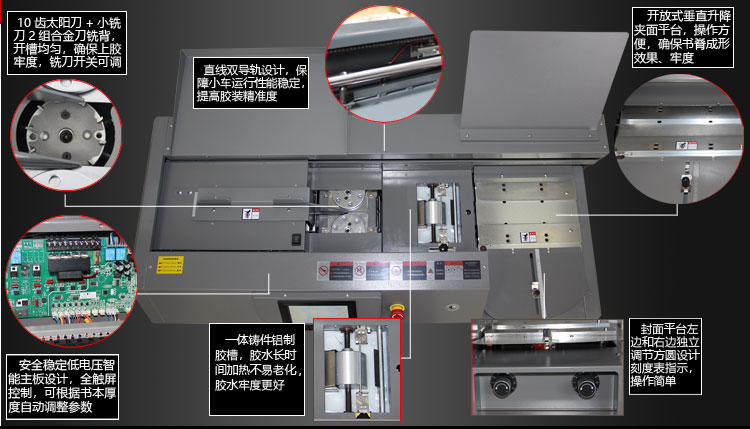 10 齿太阳刀 + 小铣刀 2 组合金刀铣背，开槽均匀，确保上胶牢度，铣刀开关可调

直线双导轨设计，保障小车运行性能稳定，提高胶装精准度

开放式垂直升降夹面平台，操作方便，确保书脊成形效果、牢度

安全稳定低电压智能主板设计，全触屏控制，可根据书本厚度自动调整参数

一体铸件铝制胶槽，胶水长时间加热不易老化，胶水牢度更好

封面平台左边和右边独立调节方圆设计刻度表指示，操作简单